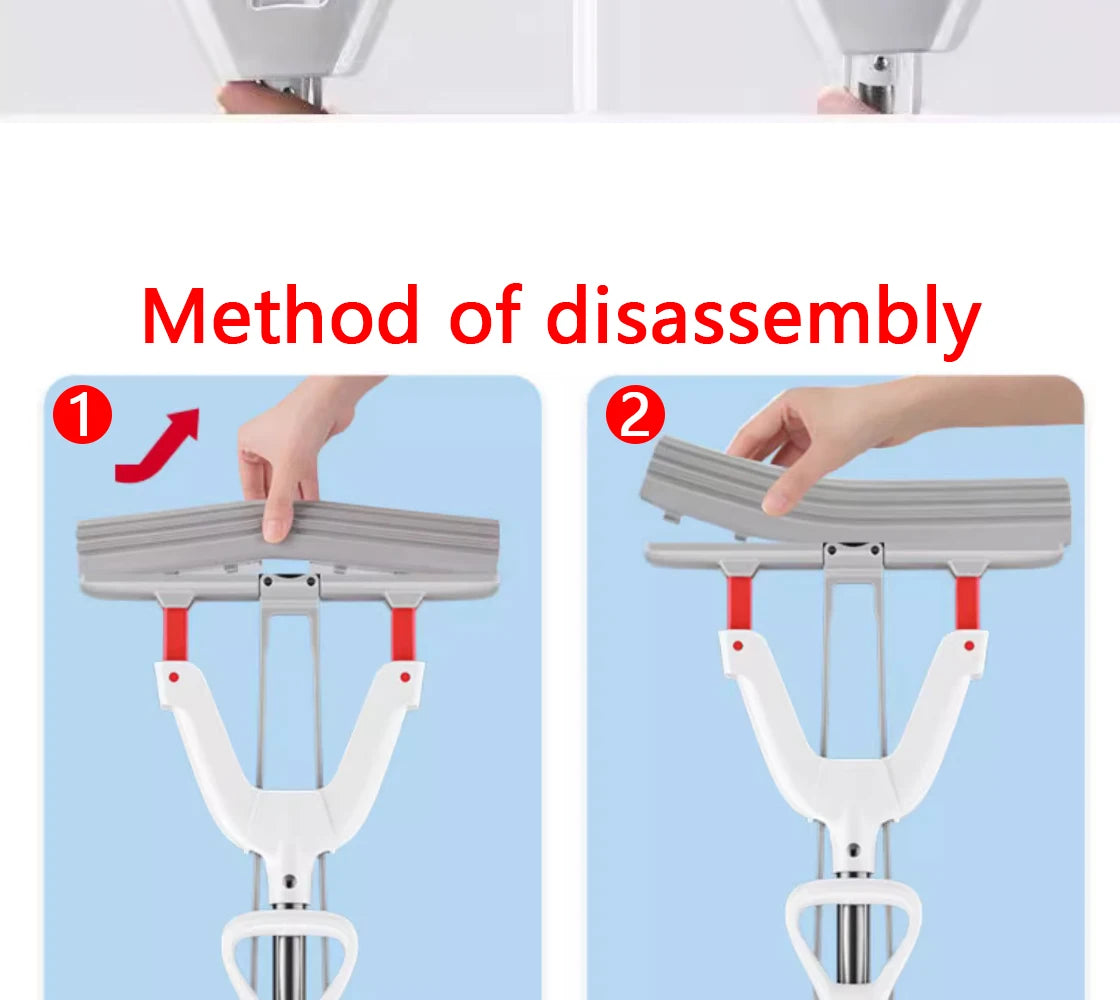 Method of disassembly

1

2